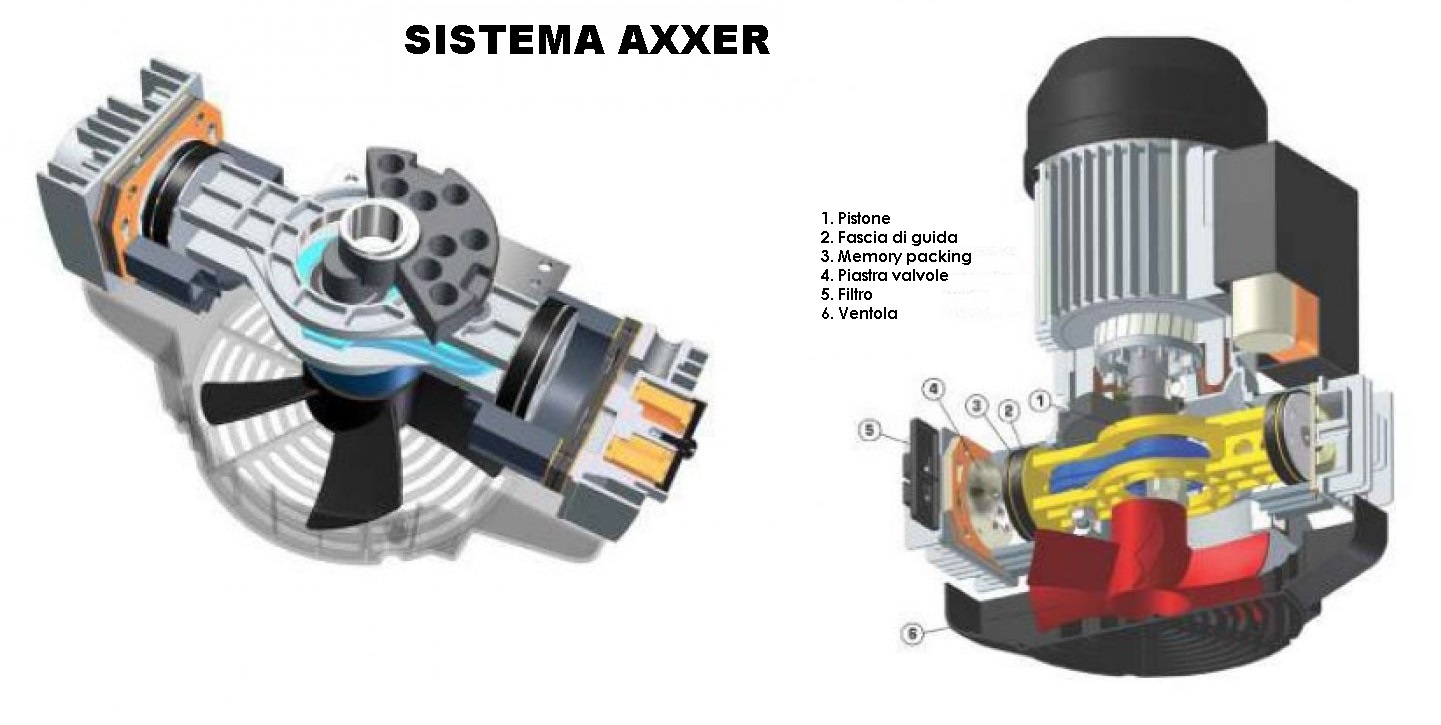 SISTEMA AXXER

1. Pistone
2. Fascia di guida
3. Memory packing
4. Piastra valvole
5. Filtro
6. Ventola

4
3
2
1
5
6